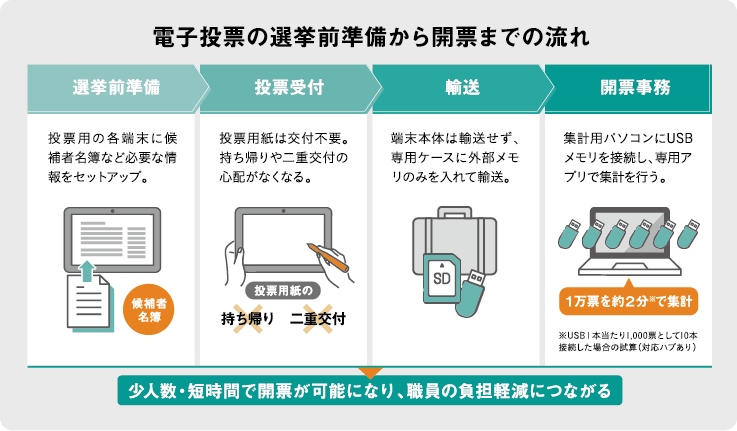 電子投票の選挙前準備から開票までの流れ

選挙前準備

投票用の各端末に候補者名簿など必要な情報をセットアップ。

候補者名簿

投票受付

投票用紙は交付不要。持ち帰りや二重交付の心配がなくなる。

投票用紙の

持ち帰り　二重交付

輸送

端末本体は輸送せず、専用ケースに外部メモリのみを入れて輸送。

SD

開票事務

集計用パソコンにUSBメモリを接続し、専用アプリで集計を行う。

1万票を約2分※で集計

※USB1本当たり1,000票として10本接続した場合の試算（対応ハブあり）

少人数・短時間で開票が可能になり、職員の負担軽減につながる