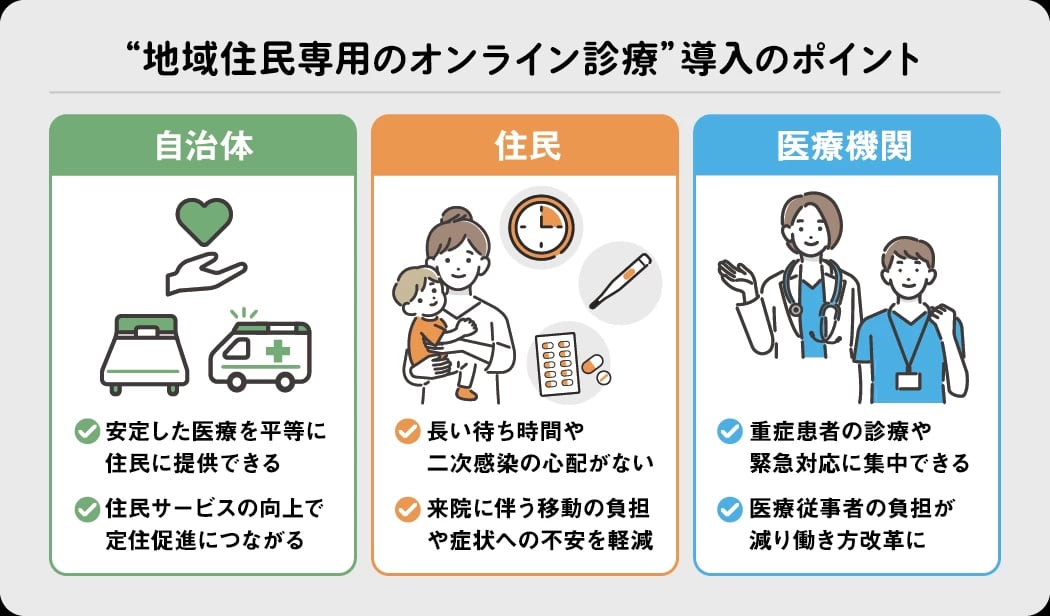 “地域住民専用のオンライン診療”導入のポイント

自治体

安定した医療を平等に住民に提供できる

住民サービスの向上で定住促進につながる

住民

長い待ち時間や二次感染の心配がない

来院に伴う移動の負担や症状への不安を軽減

医療機関

重症患者の診療や緊急対応に集中できる

医療従事者の負担が減り働き方改革に