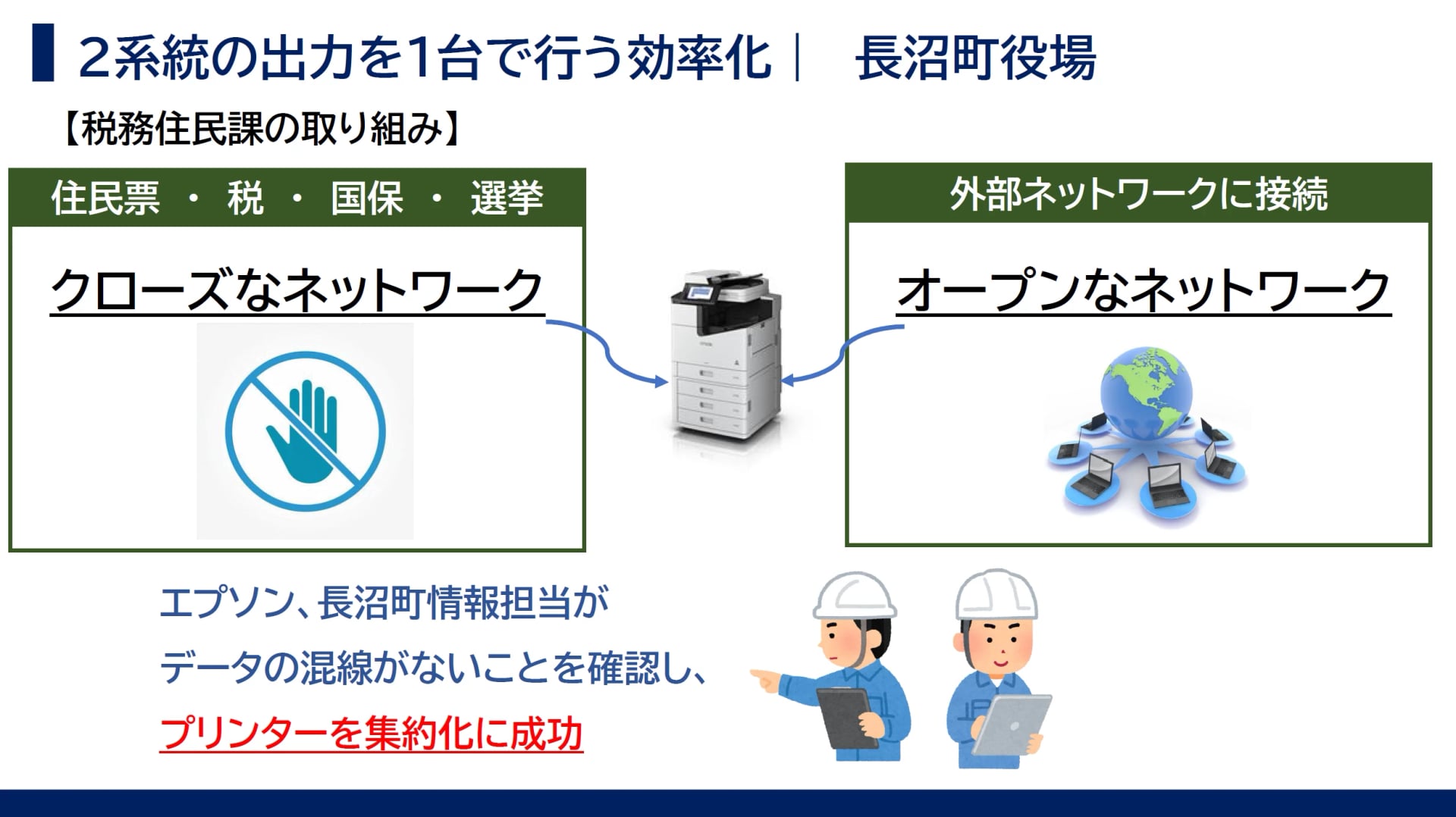 2系統の出力を1台で行う効率化｜　長沼町役場

【税務住民課の取り組み】

住民票 ・ 税 ・ 国保 ・ 選挙

クローズなネットワーク

外部ネットワークに接続

オープンなネットワーク

エプソン、長沼町情報担当が
データの混線がないことを確認し、
プリンターを集約化に成功