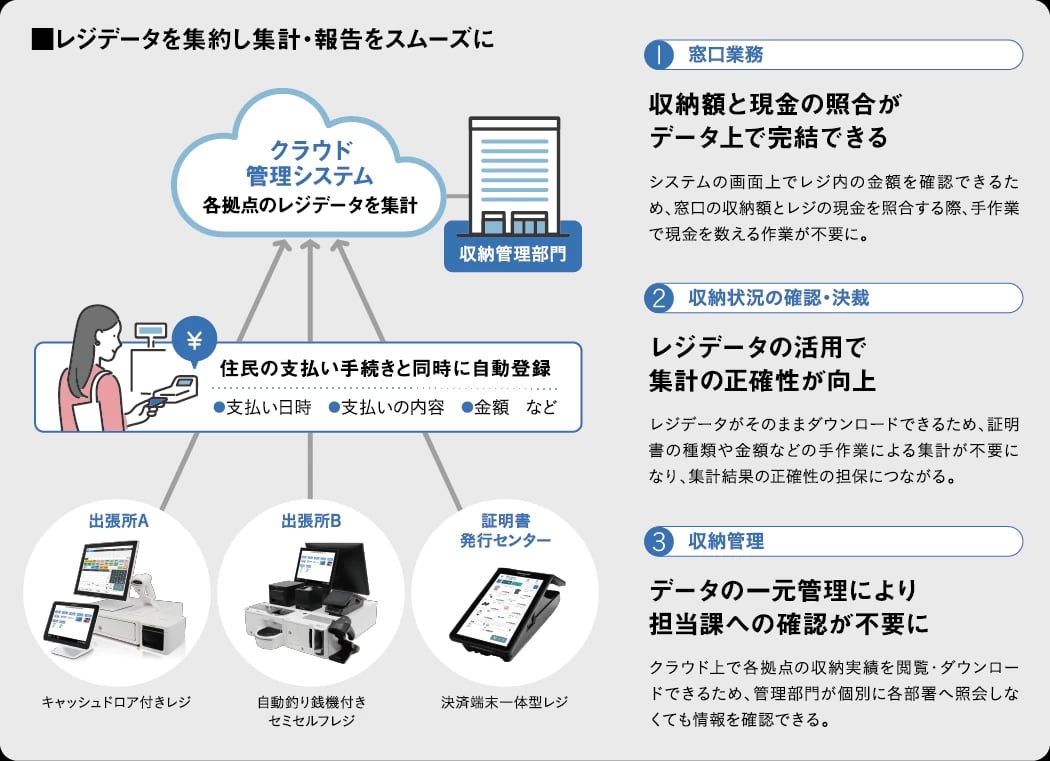 ■レジデータを集約し集計・報告をスムーズに

クラウド
管理システム
各拠点のレジデータを集計

収納管理部門

¥

住民の支払い手続きと同時に自動登録
●支払い日時 ●支払いの内容 ●金額 など

出張所A

キャッシュドロア付きレジ

出張所B

自動釣り銭機付き
セミセルフレジ

証明書
発行センター

決済端末一体型レジ

1 窓口業務

収納額と現金の照合が
データ上で完結できる

システムの画面上でレジ内の金額を確認できるため、窓口の収納額とレジの現金を照合する際、手作業で現金を数える作業が不要に。

2 収納状況の確認・決裁

レジデータの活用で
集計の正確性が向上

レジデータがそのままダウンロードできるため、証明書の種類や金額などの手作業による集計が不要になり、集計結果の正確性の担保につながる。

3 収納管理

データの一元管理により
担当課への確認が不要に

クラウド上で各拠点の収納実績を閲覧・ダウンロードできるため、管理部門が個別に各部署へ照会しなくても情報を確認できる。