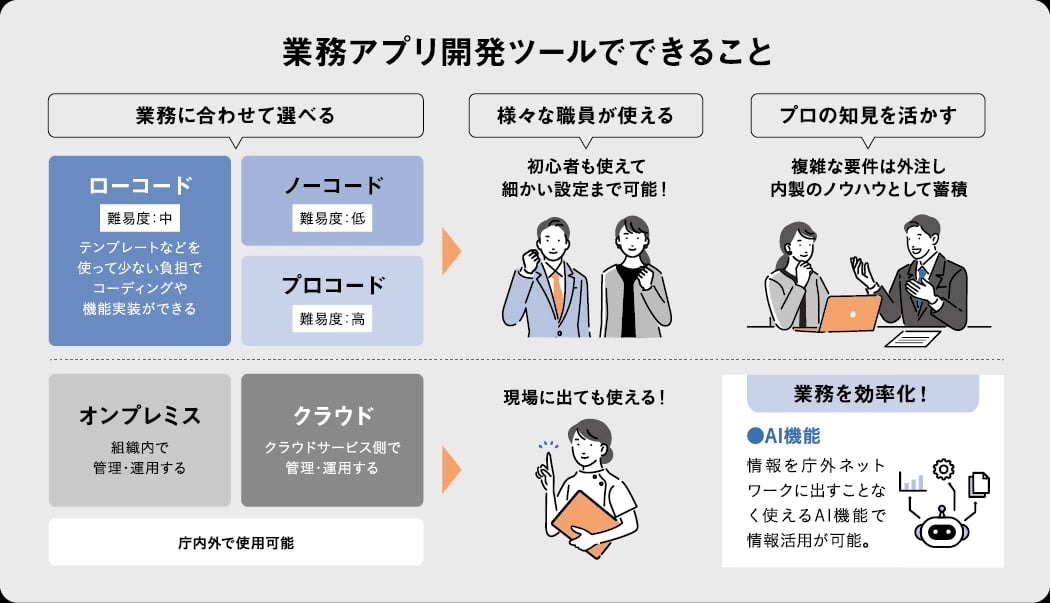 業務アプリ開発ツールでできること

業務に合わせて選べる

ローコード
難易度:中
テンプレートなどを使って少ない負担でコーディングや機能実装ができる

ノーコード
難易度:低

プロコード
難易度:高

様々な職員が使える

初心者も使えて細かい設定まで可能！

プロの知見を活かす

複雑な要件は外注し内製のノウハウとして蓄積

オンプレミス
組織内で管理・運用する

クラウド
クラウドサービス側で管理・運用する

庁内外で使用可能

現場に出ても使える！

業務を効率化！

●AI機能
情報を庁外ネットワークに出すことなく使えるAI機能で情報活用が可能。