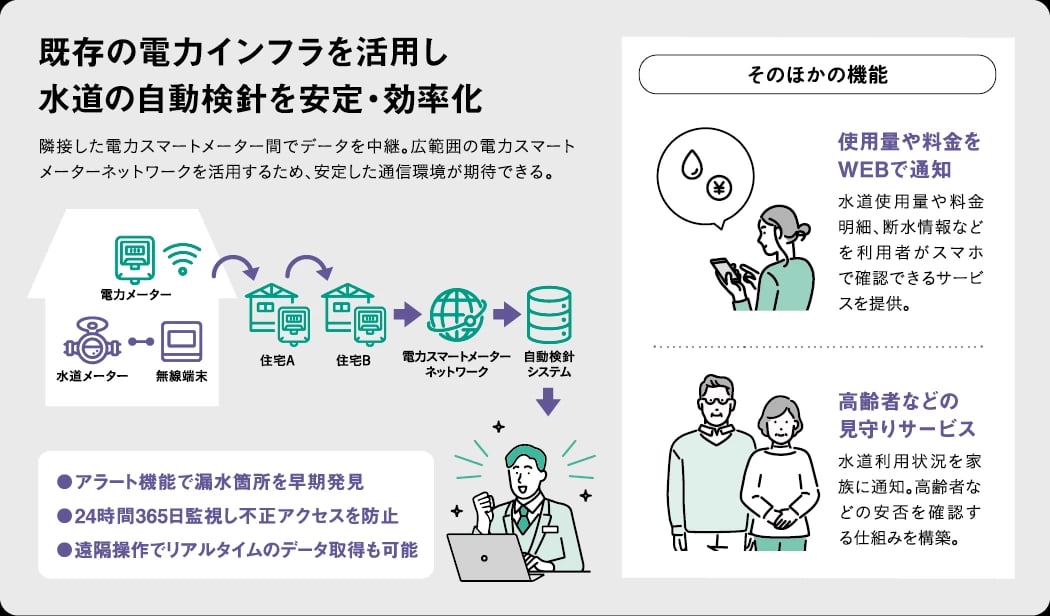 既存の電力インフラを活用し
水道の自動検針を安定・効率化

隣接した電力スマートメーター間でデータを中継。広範囲の電力スマートメーターネットワークを活用するため、安定した通信環境が期待できる。

電力メーター

水道メーター

無線端末

住宅A

住宅B

電力スマートメーターネットワーク

自動検針システム

●アラート機能で漏水箇所を早期発見
●24時間365日監視し不正アクセスを防止
●遠隔操作でリアルタイムのデータ取得も可能

そのほかの機能

使用量や料金をWEBで通知

水道使用量や料金明細、断水情報などを利用者がスマホで確認できるサービスを提供。

高齢者などの見守りサービス

水道利用状況を家族に通知。高齢者などの安否を確認する仕組みを構築。