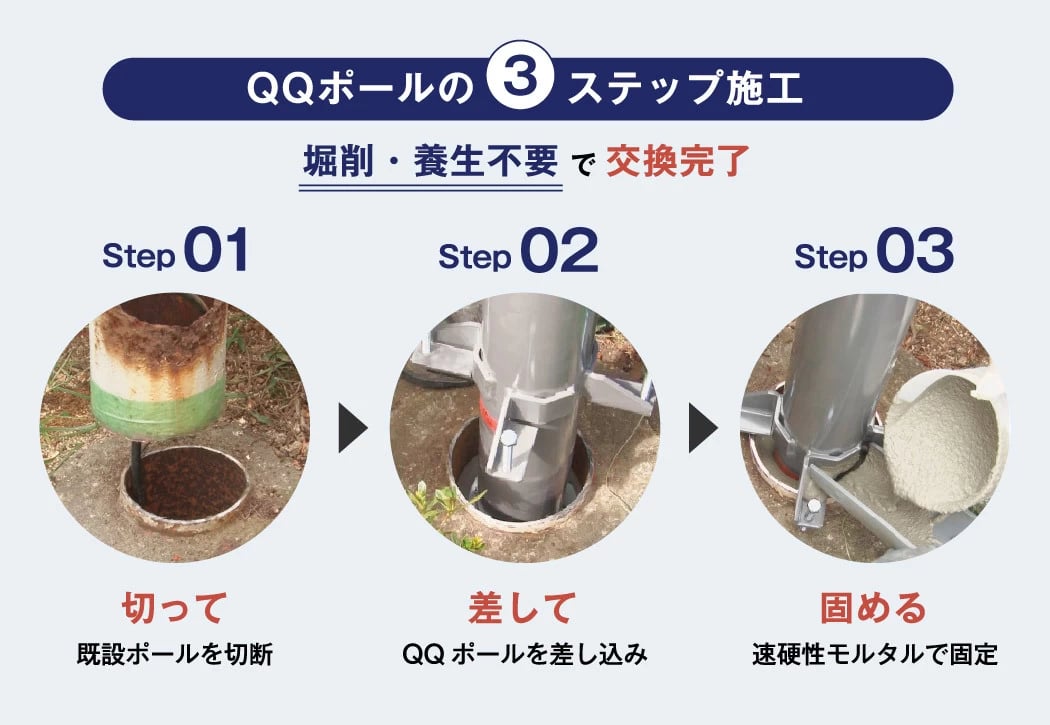 QQポールの 3 ステップ施工

堀削・養生不要 で 交換完了

Step 01

切って

既設ポールを切断

Step 02

差して

QQ ポールを差し込み

Step 03

固める

速硬性モルタルで固定