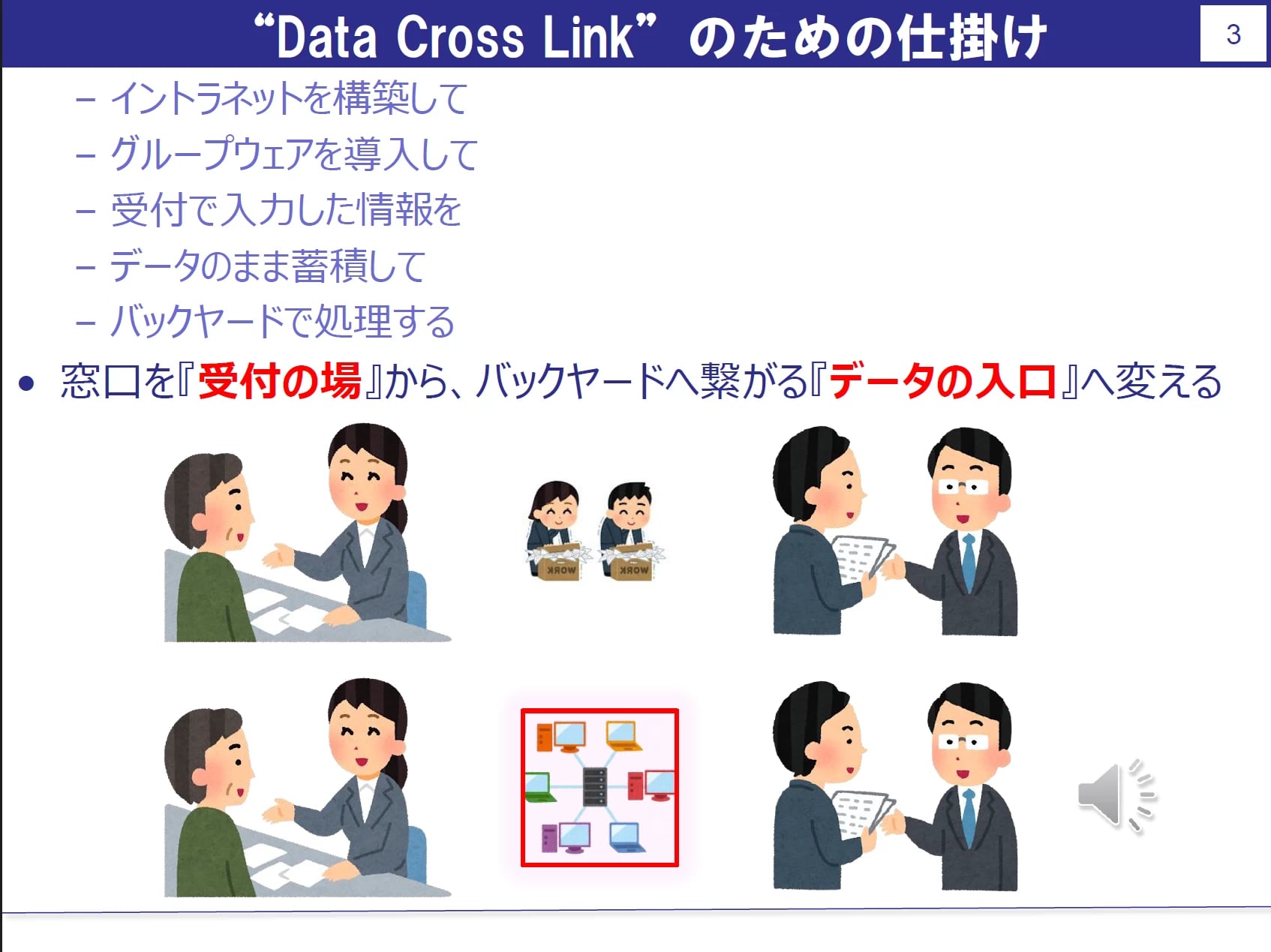 “Data Cross Link” のための仕掛け

3

– イントラネットを構築して
– グループウェアを導入して
– 受付で入力した情報を
– データのまま蓄積して
– バックヤードで処理する

• 窓口を『受付の場』から、バックヤードへ繋がる『データの入口』へ変える

WORK WORK