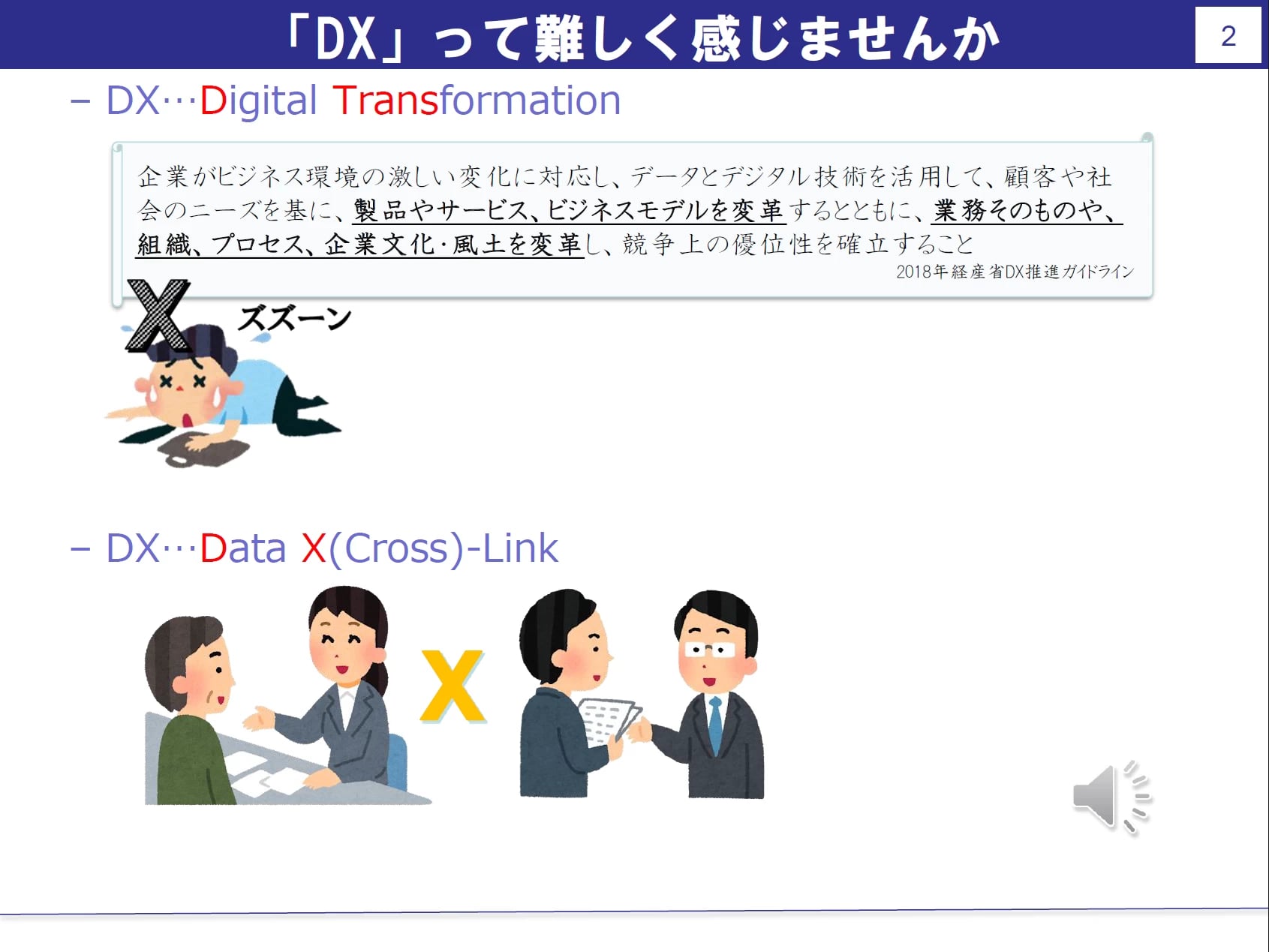 「DX」って難しく感じませんか

2

– DX…Digital Transformation

企業がビジネス環境の激しい変化に対応し、データとデジタル技術を活用して、顧客や社会のニーズを基に、製品やサービス、ビジネスモデルを変革するとともに、業務そのものや、組織、プロセス、企業文化・風土を変革し、競争上の優位性を確立すること

2018年経産省DX推進ガイドライン

X

ズズーン

– DX…Data X(Cross)-Link

X