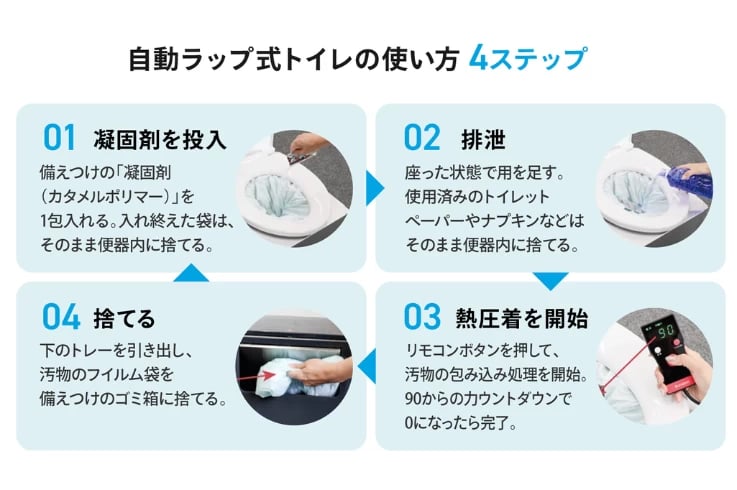 自動ラップ式トイレの使い方 4ステップ

01 凝固剤を投入

備えつけの「凝固剤（カタメルポリマー）」を1包入れる。入れ終えた袋は、そのまま便器内に捨てる。

02 排泄

座った状態で用を足す。使用済みのトイレットペーパーやナプキンなどはそのまま便器内に捨てる。

03 熱圧着を開始

リモコンボタンを押して、汚物の包み込み処理を開始。90からのカウントダウンで0になったら完了。

90

04 捨てる

下のトレーを引き出し、汚物のフイルム袋を備えつけのゴミ箱に捨てる。